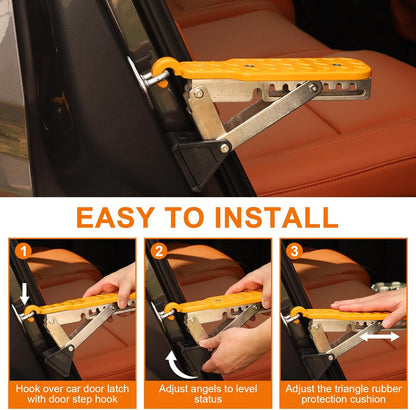 EASY TO INSTALL

1

Hook over car door latch with door step hook

2

Adjust angels to level status

3

Adjust the triangle rubber protection cushion