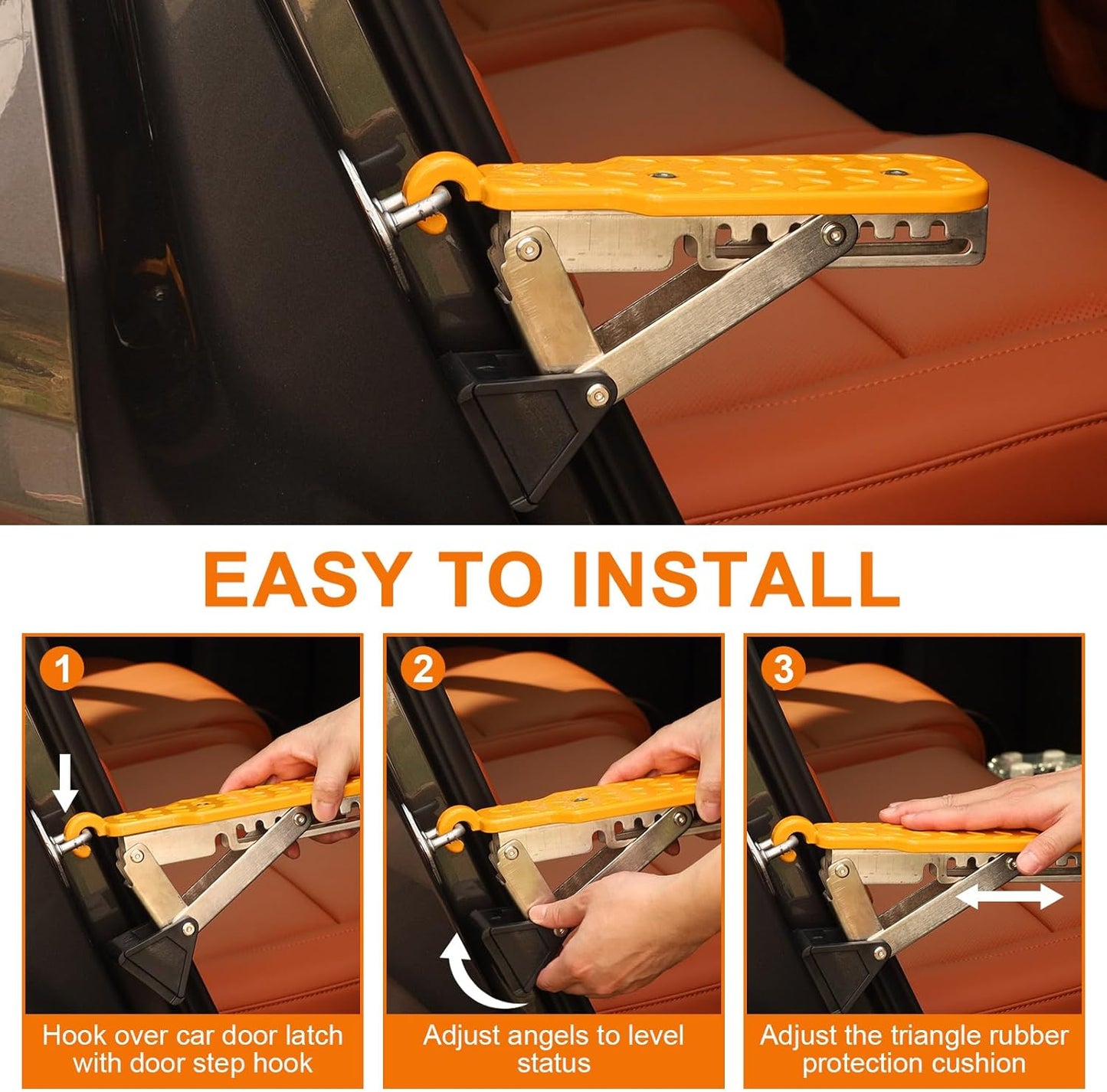 EASY TO INSTALL

1

Hook over car door latch with door step hook

2

Adjust angels to level status

3

Adjust the triangle rubber protection cushion