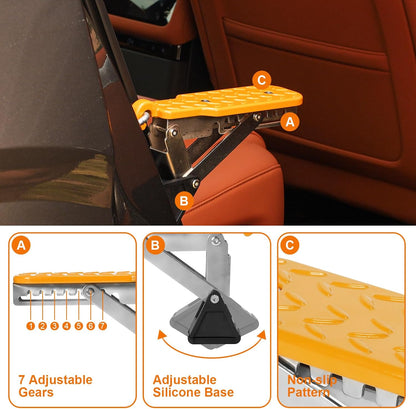 C
A
B

A
1 2 3 4 5 6 7
7 Adjustable Gears

B
Adjustable Silicone Base

C
Non-slip Pattern